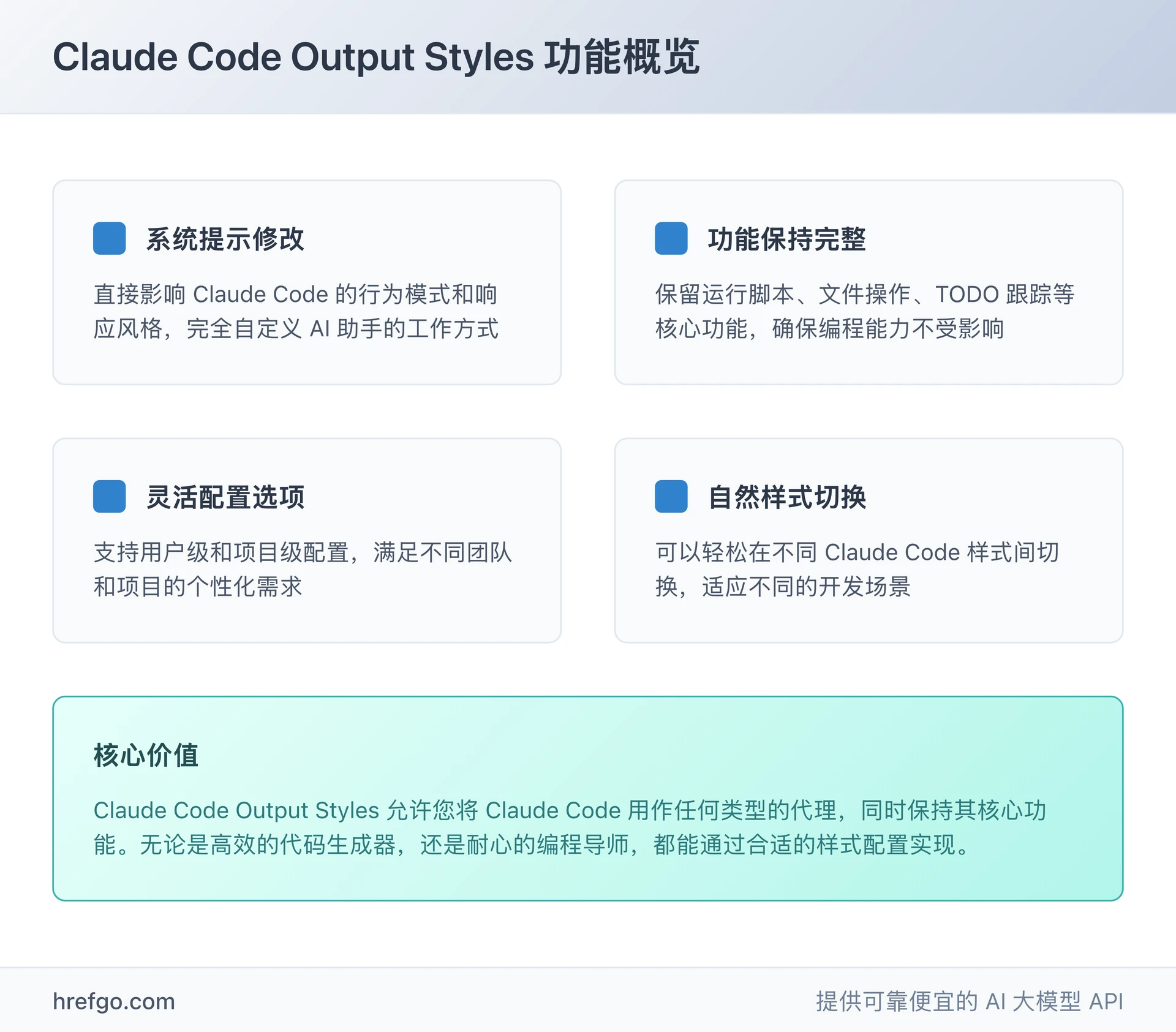 Claude Code Output Styles 功能概览

系统提示修改

直接影响 Claude Code 的行为模式和响应风格，完全自定义 AI 助手的工作方式

功能保持完整

保留运行脚本、文件操作、TODO 跟踪等核心功能，确保编程能力不受影响

灵活配置选项

支持用户级和项目级配置，满足不同团队和项目的个性化需求

自然样式切换

可以轻松在不同 Claude Code 样式间切换，适应不同的开发场景

核心价值

Claude Code Output Styles 允许您将 Claude Code 用作任何类型的代理，同时保持其核心功能。无论是高效的代码生成器，还是耐心的编程导师，都能通过合适的样式配置实现。

hrefgo.com

提供可靠便宜的 AI 大模型 API