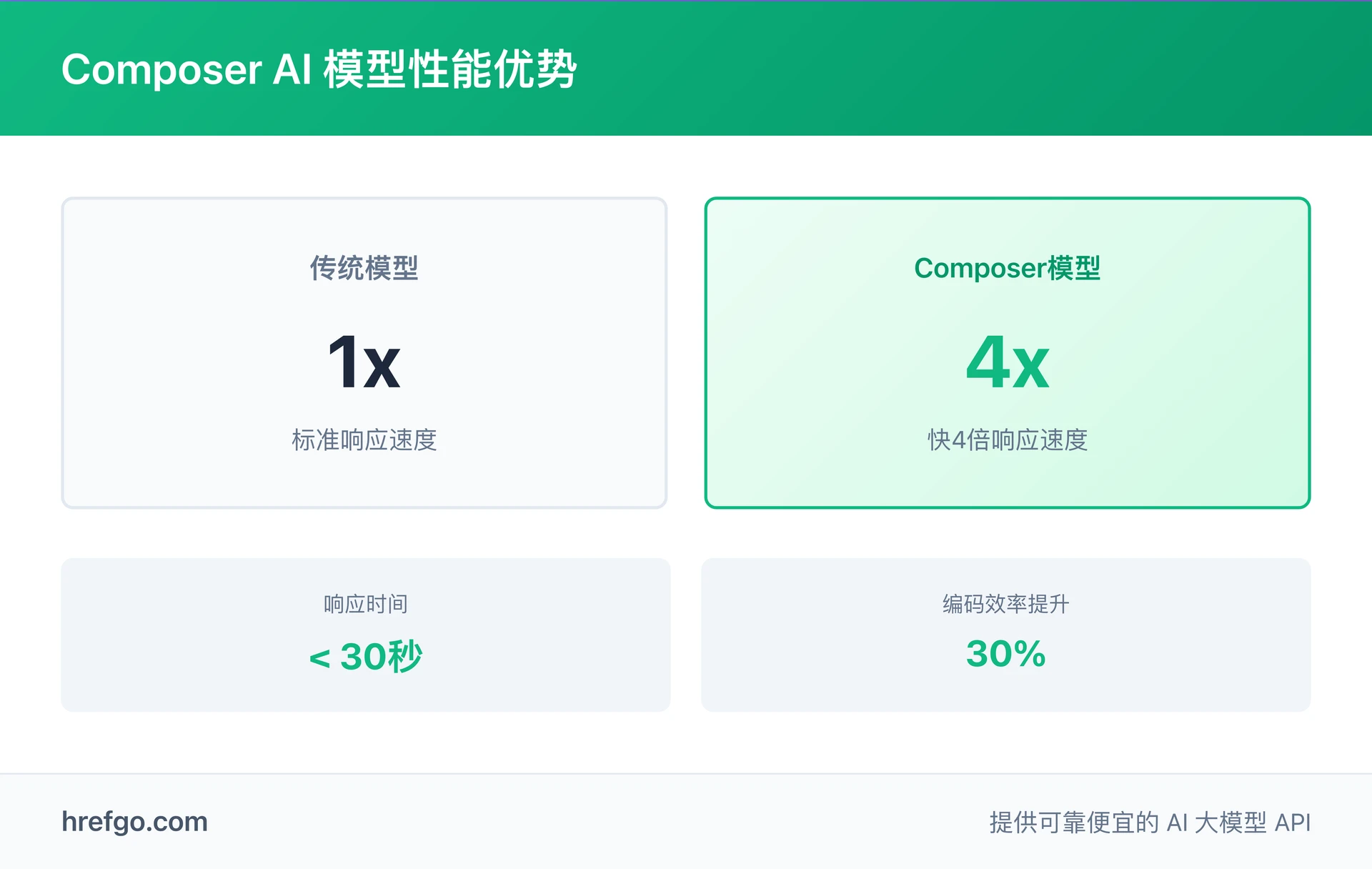 Composer AI 模型性能优势

传统模型

1x

标准响应速度

Composer模型

4x

快4倍响应速度

响应时间

< 30秒

编码效率提升

30%

hrefgo.com

提供可靠便宜的 AI 大模型 API