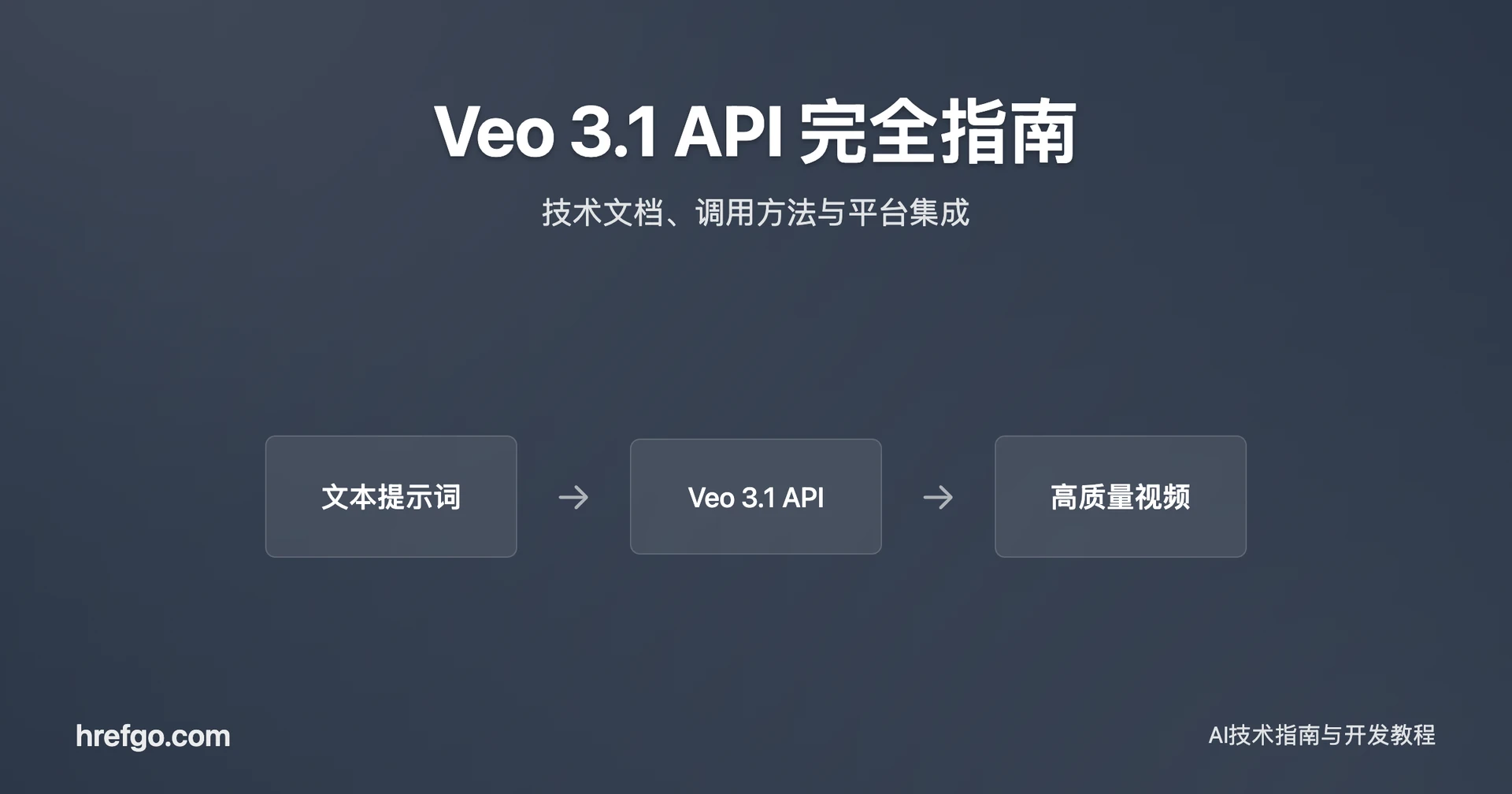 Veo 3.1 API 完全指南

技术文档、调用方法与平台集成

文本提示词 → Veo 3.1 API → 高质量视频

hrefgo.com

AI技术指南与开发教程