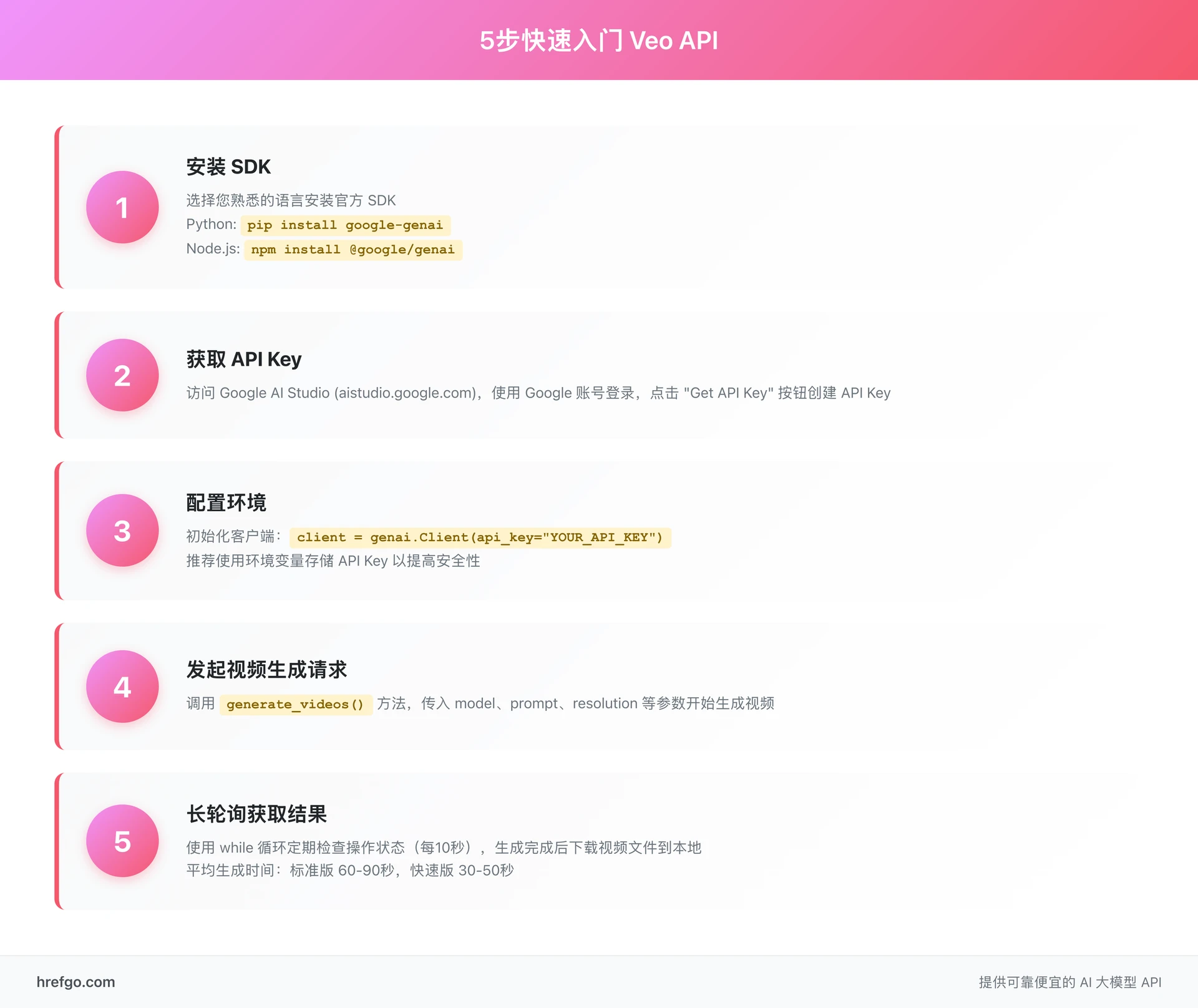 5步快速入门 Veo API

1

安装 SDK

选择您熟悉的语言安装官方 SDK

Python: pip install google-genai

Node.js: npm install @google/genai

2

获取 API Key

访问 Google AI Studio (aistudio.google.com)，使用 Google 账号登录，点击 "Get API Key" 按钮创建 API Key

3

配置环境

初始化客户端： client = genai.Client(api_key="YOUR_API_KEY")

推荐使用环境变量存储 API Key 以提高安全性

4

发起视频生成请求

调用 generate_videos() 方法，传入 model、prompt、resolution 等参数开始生成视频

5

长轮询获取结果

使用 while 循环定期检查操作状态（每10秒），生成完成后下载视频文件到本地

平均生成时间：标准版 60-90秒，快速版 30-50秒

hrefgo.com

提供可靠便宜的 AI 大模型 API